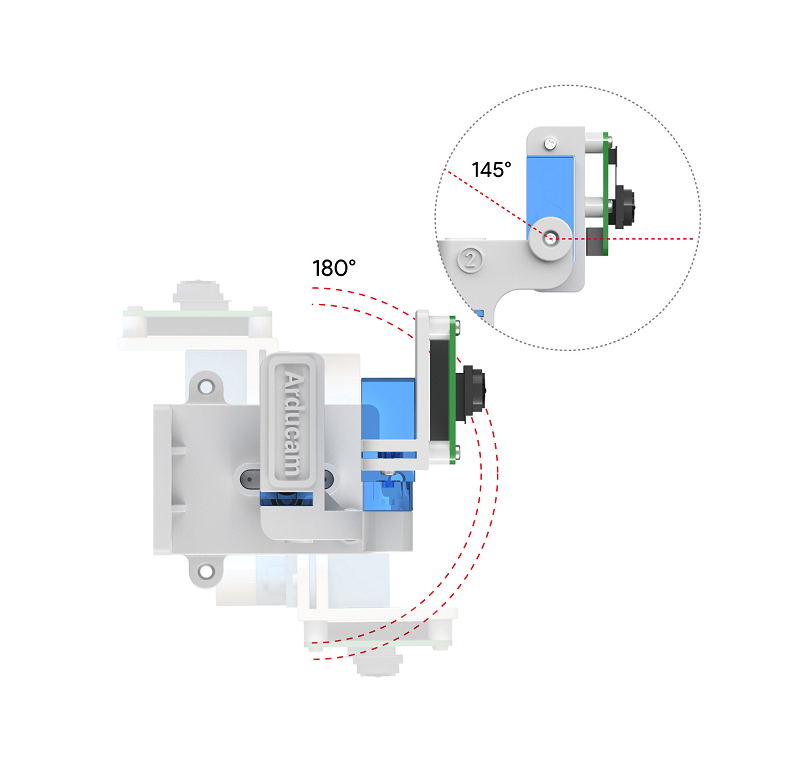 145°

2

180°

Arducam